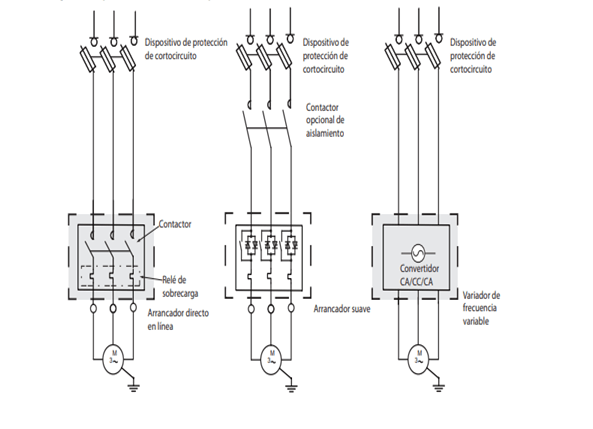 Dispositivo de protección de cortocircuito

Contactor

Relé de sobrecarga

Arrancador directo en línea

M
3~

Dispositivo de protección de cortocircuito

Contactor opcional de aislamiento

Arrancador suave

M
3~

Dispositivo de protección de cortocircuito

Convertidor CA/CC/CA

Variador de frecuencia variable

M
3~